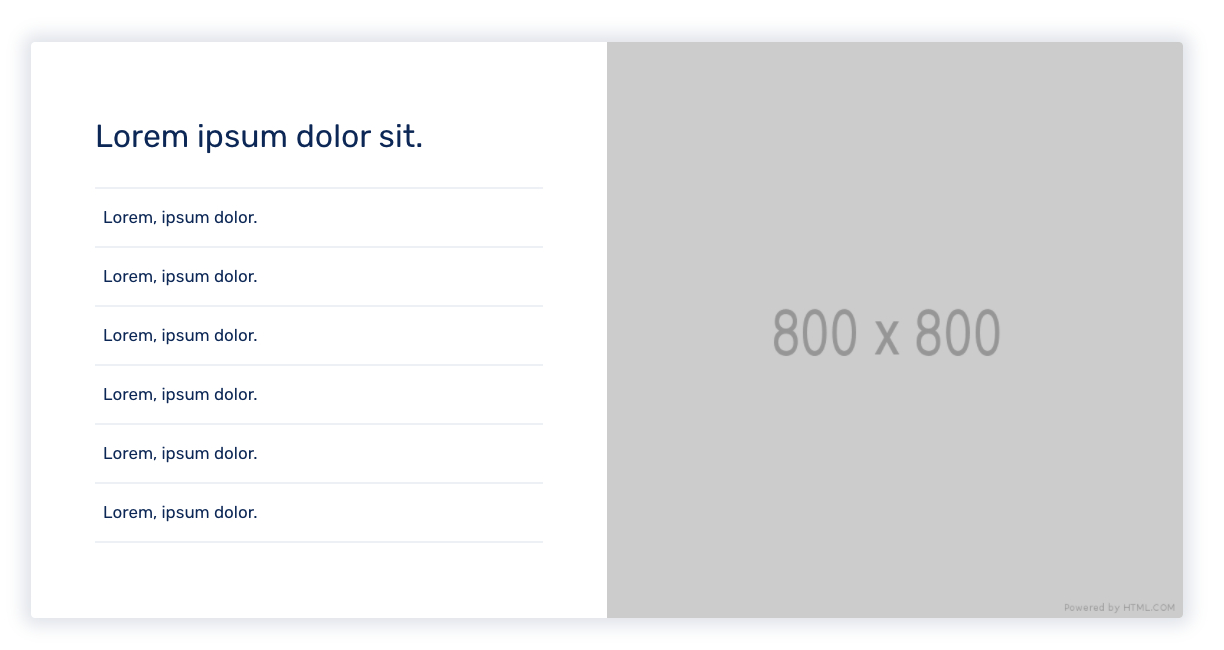 Lorem ipsum dolor sit.

Lorem, ipsum dolor.

Lorem, ipsum dolor.

Lorem, ipsum dolor.

Lorem, ipsum dolor.

Lorem, ipsum dolor.

Lorem, ipsum dolor.

800 x 800

Powered by HTML.COM